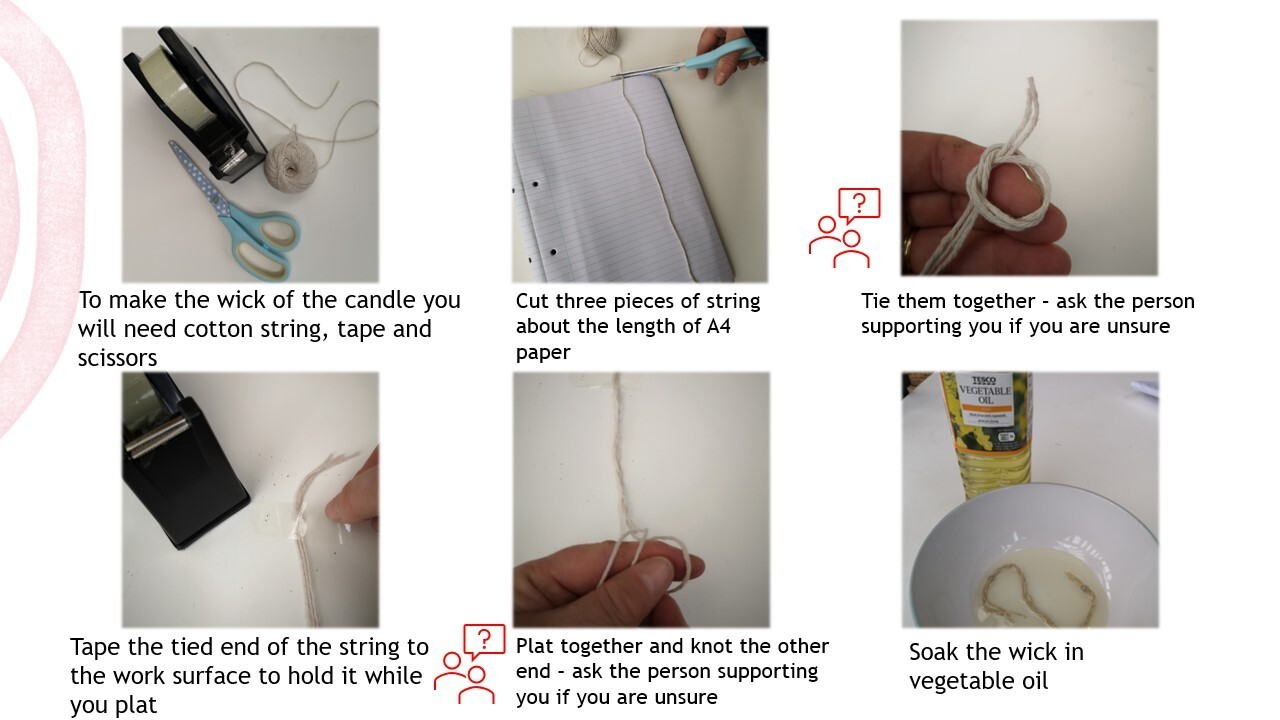 To make the wick of the candle you will need cotton string, tape and scissors

Cut three pieces of string about the length of A4 paper

?

Tie them together - ask the person supporting you if you are unsure

Tape the tied end of the string to the work surface to hold it while you plat

?

Plat together and knot the other end - ask the person supporting you if you are unsure

TESCO VEGETABLE OIL

Soak the wick in vegetable oil